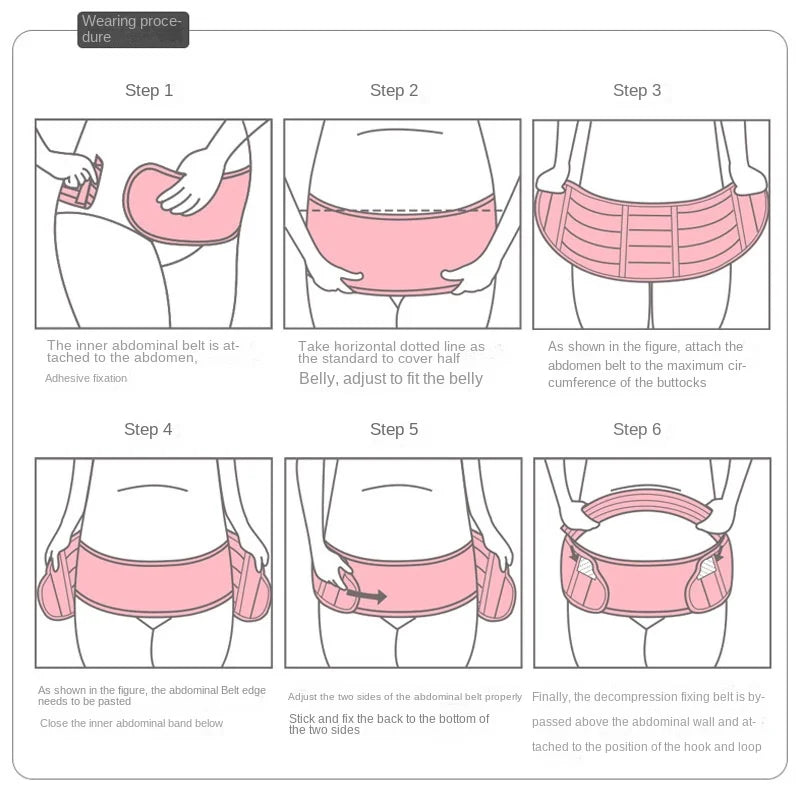 Wearing procedure

Step 1

The inner abdominal belt is attached to the abdomen,

Adhesive fixation

Step 2

Take horizontal dotted line as the standard to cover half

Belly, adjust to fit the belly

Step 3

As shown in the figure, attach the abdomen belt to the maximum circumference of the buttocks

Step 4

As shown in the figure, the abdominal Belt edge needs to be pasted

Close the inner abdominal band below

Step 5

Adjust the two sides of the abdominal belt properly

Stick and fix the back to the bottom of the two sides

Step 6

Finally, the decompression fixing belt is bypassed above the abdominal wall and attached to the position of the hook and loop