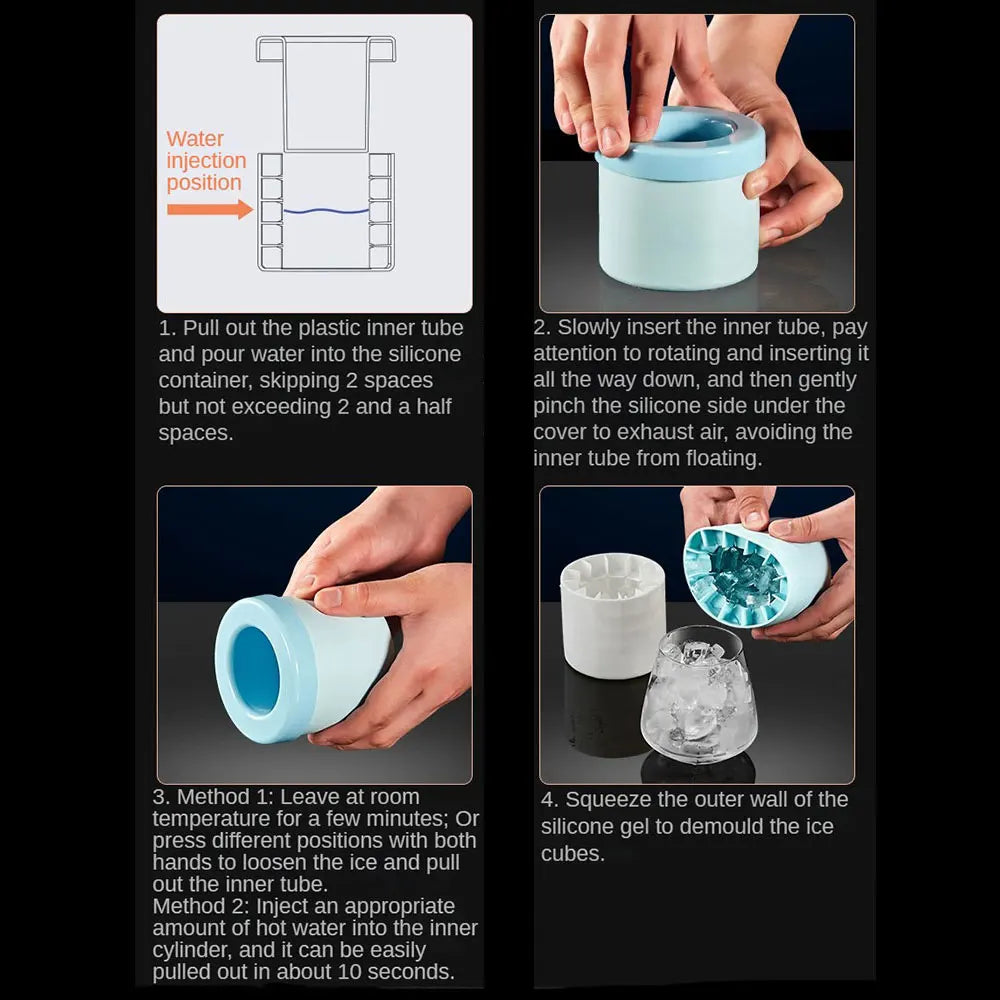 Water injection position

1. Pull out the plastic inner tube and pour water into the silicone container, skipping 2 spaces but not exceeding 2 and a half spaces.

2. Slowly insert the inner tube, pay attention to rotating and inserting it all the way down, and then gently pinch the silicone side under the cover to exhaust air, avoiding the inner tube from floating.

3. Method 1: Leave at room temperature for a few minutes; Or press different positions with both hands to loosen the ice and pull out the inner tube.
Method 2: Inject an appropriate amount of hot water into the inner cylinder, and it can be easily pulled out in about 10 seconds.

4. Squeeze the outer wall of the silicone gel to demould the ice cubes.